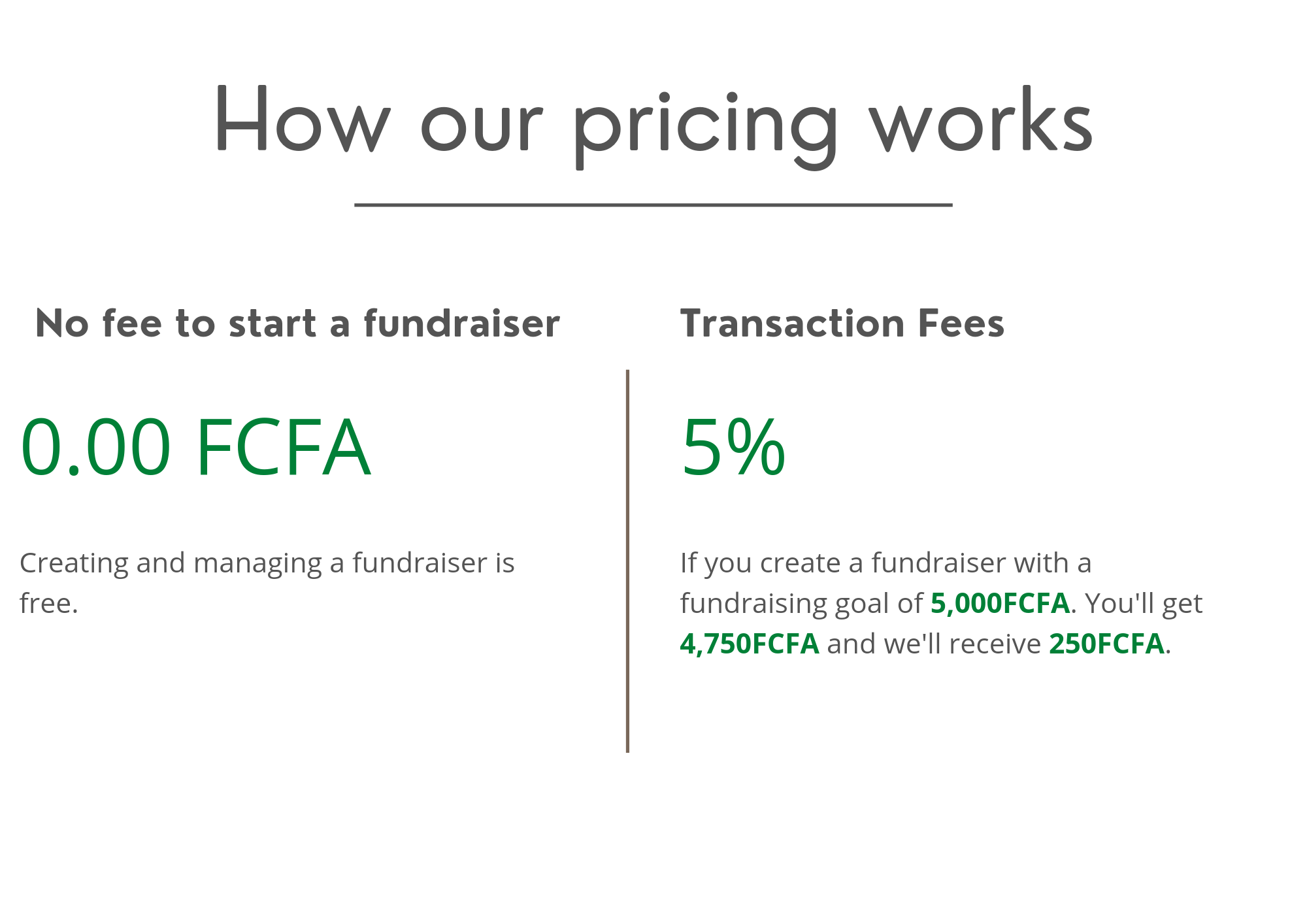 How our pricing works

No fee to start a fundraiser

0.00 FCFA

Creating and managing a fundraiser is free.

Transaction Fees

5%

If you create a fundraiser with a fundraising goal of 5,000FCFA. You'll get 4,750FCFA and we'll receive 250FCFA.